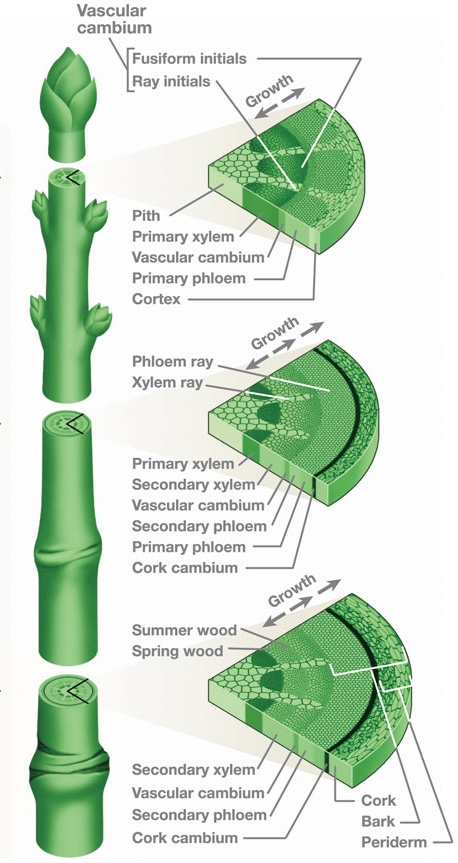 Vascular cambium
Fusiform initials
Ray initials
Growth
Pith
Primary xylem
Vascular cambium
Primary phloem
Cortex
Growth
Phloem ray
Xylem ray
Primary xylem
Secondary xylem
Vascular cambium
Secondary phloem
Primary phloem
Cork cambium
Growth
Summer wood
Spring wood
Secondary xylem
Vascular cambium
Secondary phloem
Cork cambium
Cork
Bark
Periderm