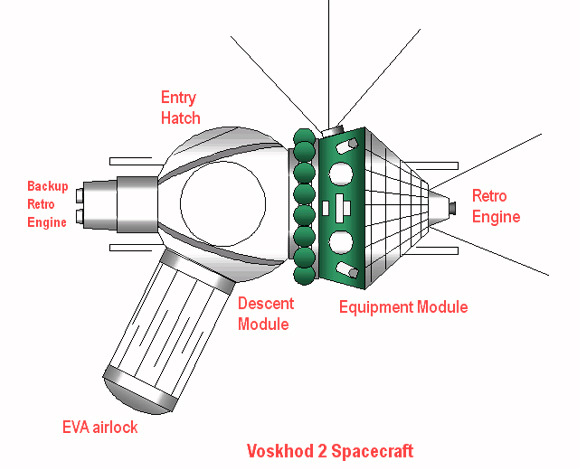 Entry Hatch

Backup Retro Engine

Retro Engine

Descent Module

Equipment Module

EVA airlock

Voskhod 2 Spacecraft