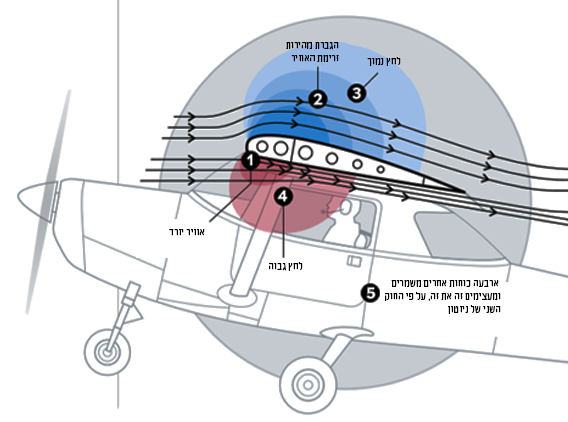 הגברת מהירות
זרימת האוויר
2

לחץ נמוך
3

1
אוויר יורד

4
לחץ גבוה

5
ארבעה כוחות אחרים משמרים ומעצימים זה את זה, על פי החוק השני של ניוטון