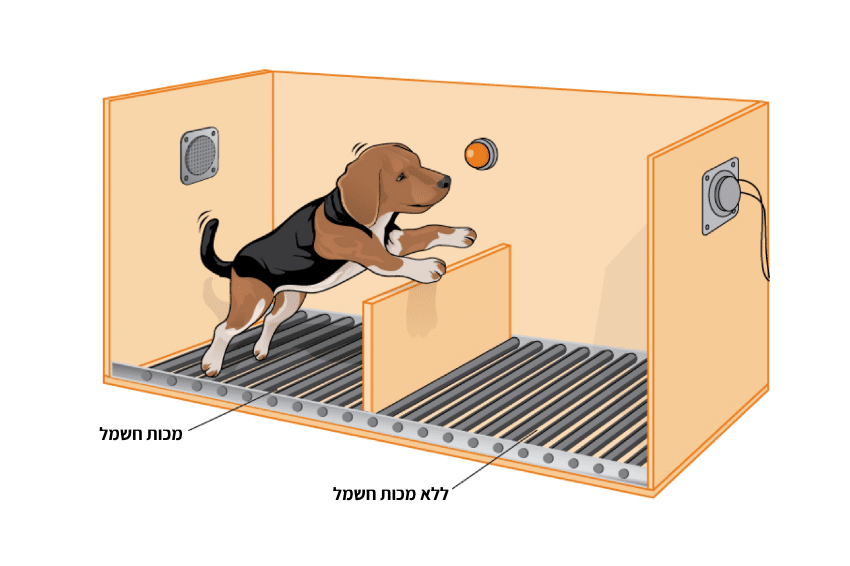 מכות חשמל

ללא מכות חשמל